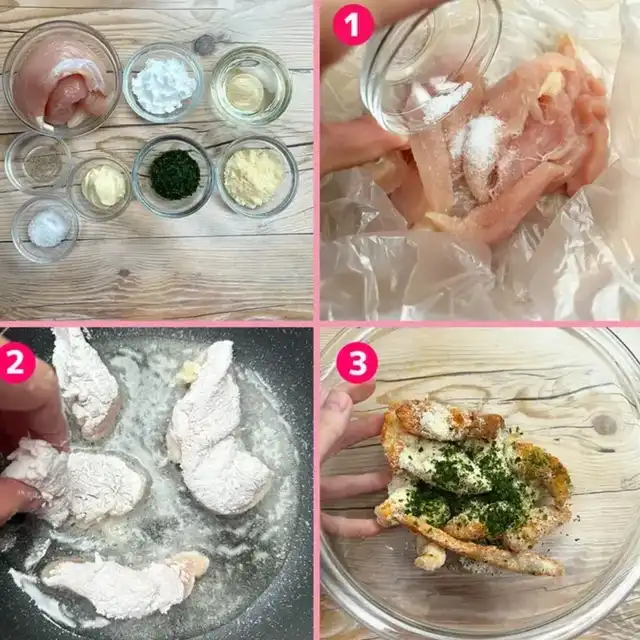 1

2

3