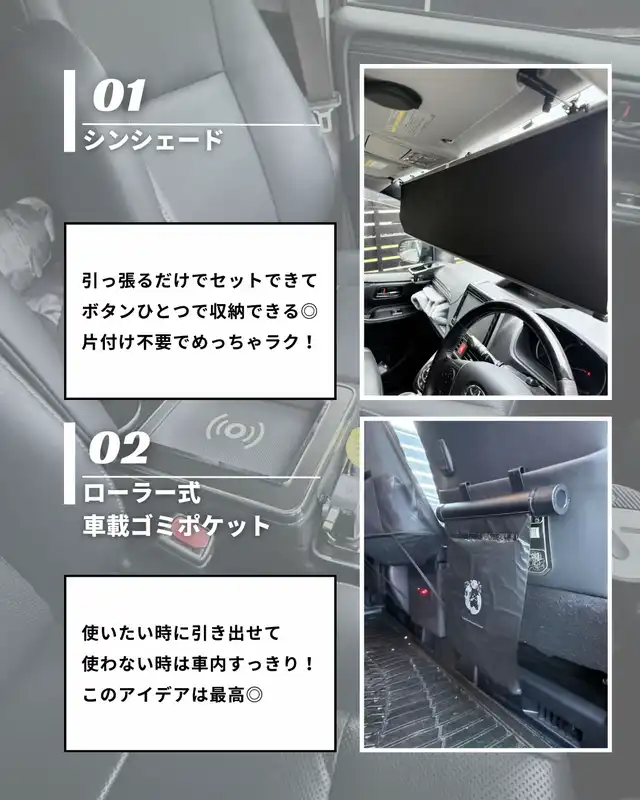 01
シンシェード

引っ張るだけでセットできて
ボタンひとつで収納できる◎
片付け不要でめっちゃラク！

02
ローラー式
車載ゴミポケット

使いたい時に引き出せて
使わない時は車内すっきり！
このアイデアは最高◎