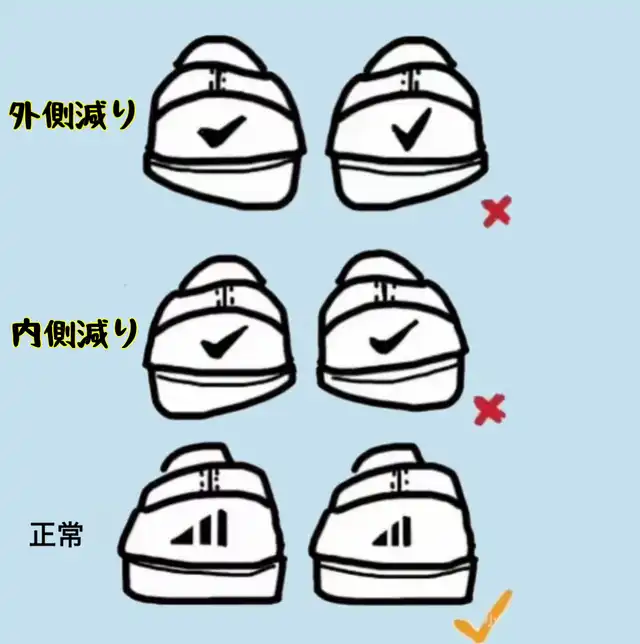 外側減り

内側減り

正常