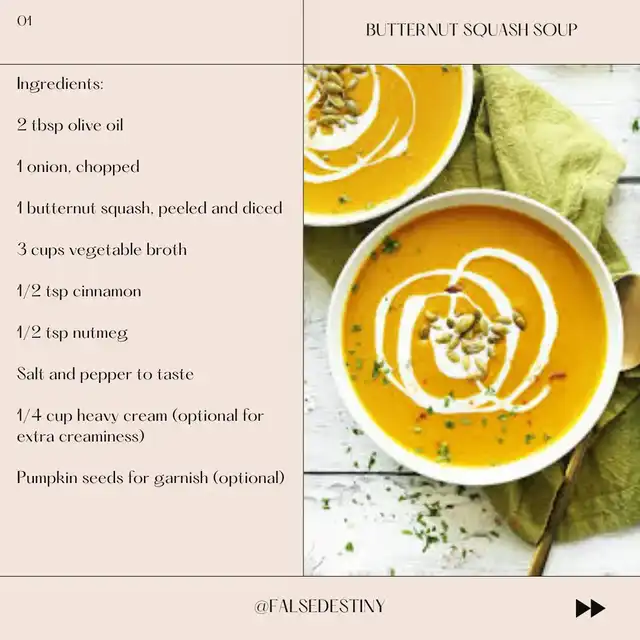 01

BUTTERNUT SQUASH SOUP

Ingredients:

2 tbsp olive oil

1 onion, chopped

1 butternut squash, peeled and diced

3 cups vegetable broth

1/2 tsp cinnamon

1/2 tsp nutmeg

Salt and pepper to taste

1/4 cup heavy cream (optional for extra creaminess)

Pumpkin seeds for garnish (optional)

@FALSEDESTINY