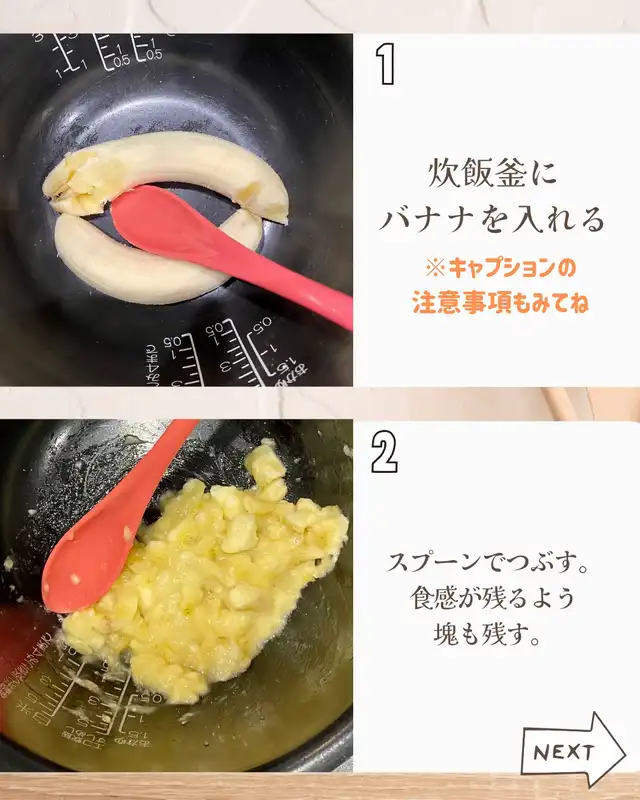 1

炊飯釜に
バナナを入れる

※キャプションの
注意事項もみてね

2

スプーンでつぶす。
食感が残るよう
塊も残す。

NEXT