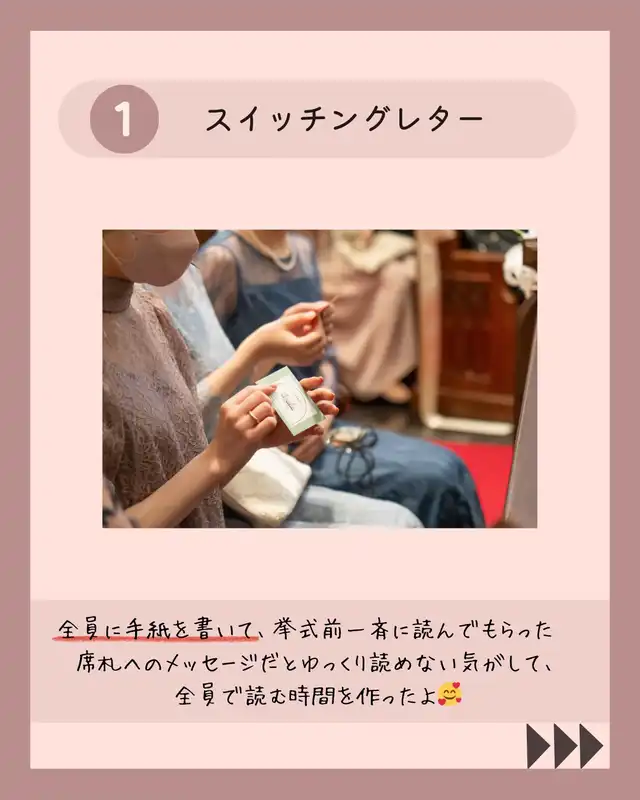 1 スイッチングレター

全員に手紙を書いて、挙式前一斉に読んでもらった
席札へのメッセージだとゆっくり読めない気がして、
全員で読む時間を作ったよ🥰