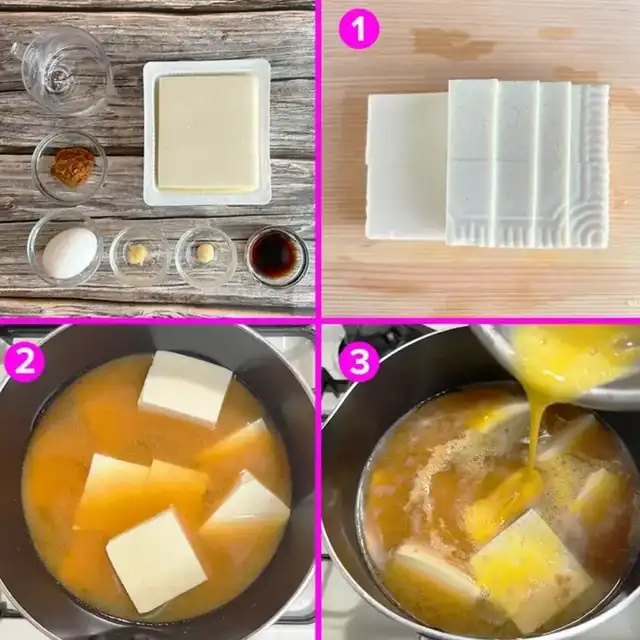 1

2

3