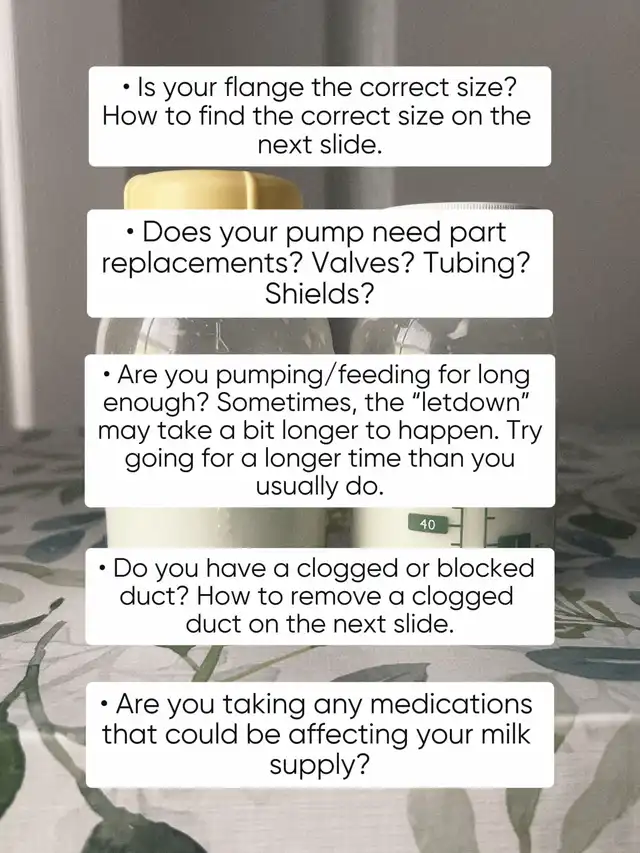 • Is your flange the correct size? How to find the correct size on the next slide.

• Does your pump need part replacements? Valves? Tubing? Shields?

• Are you pumping/feeding for long enough? Sometimes, the “letdown” may take a bit longer to happen. Try going for a longer time than you usually do.

40

• Do you have a clogged or blocked duct? How to remove a clogged duct on the next slide.

• Are you taking any medications that could be affecting your milk supply?