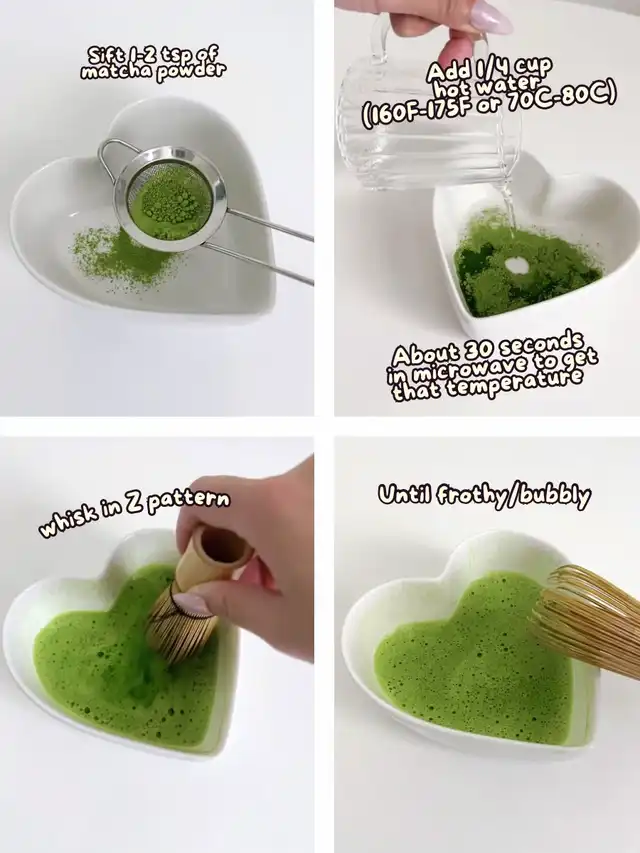 Sift 1-2 tsp of matcha powder

Add 1/4 cup hot water (160F-175F or 70C-80C)

About 30 seconds in microwave to get that temperature

whisk in Z pattern

Until frothy/bubbly