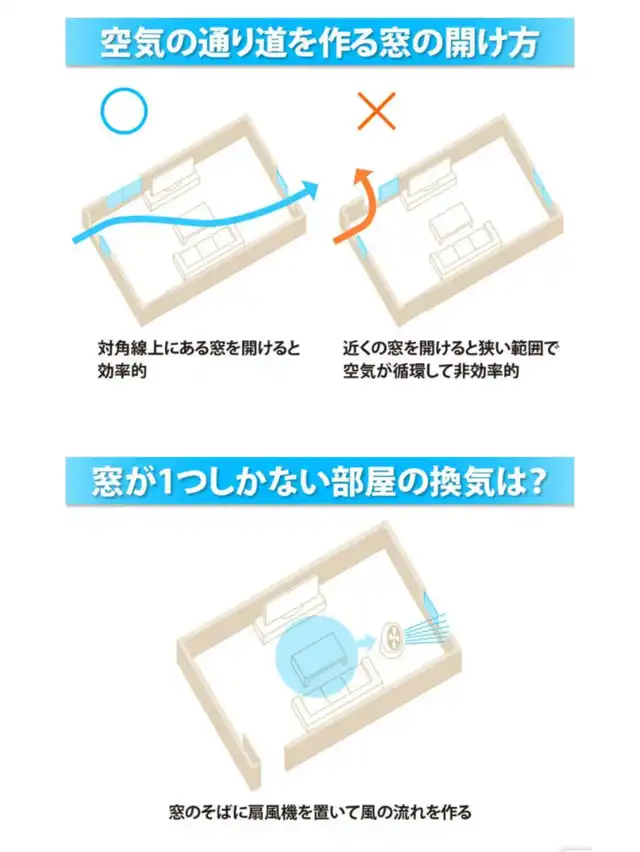 空気の通り道を作る窓の開け方

○

×

対角線上にある窓を開けると効率的

近くの窓を開けると狭い範囲で空気が循環して非効率的

窓が1つしかない部屋の換気は?

窓のそばに扇風機を置いて風の流れを作る