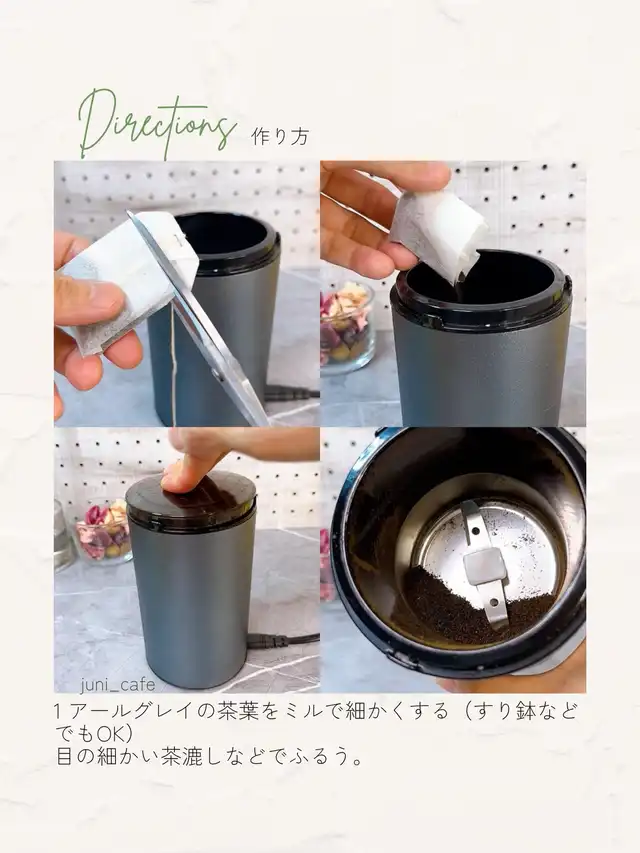 Directions 作り方

juni_cafe

1 アールグレイの茶葉をミルで細かくする（すり鉢などでもOK）
目の細かい茶漉しなどでふるう。