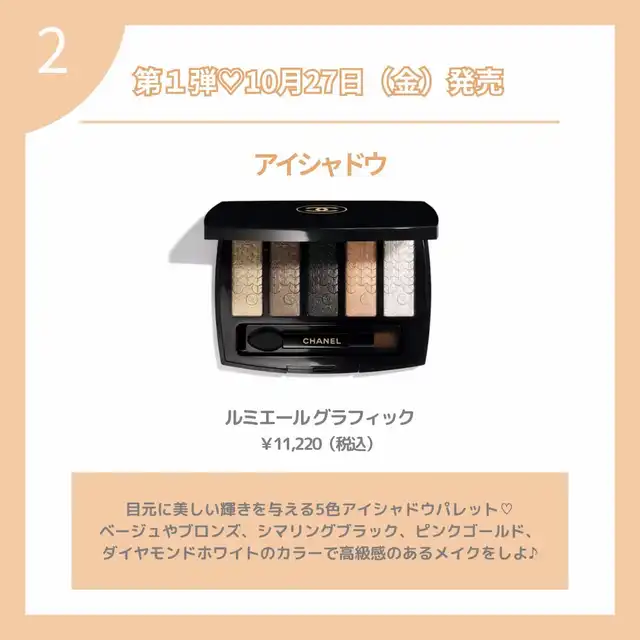 2

第１弾♡10月27日（金）発売

アイシャドウ

CHANEL

ルミエール グラフィック
￥11,220（税込）

目元に美しい輝きを与える5色アイシャドウパレット♡
ベージュやブロンズ、シマリングブラック、ピンクゴールド、
ダイヤモンドホワイトのカラーで高級感のあるメイクをしよ♪