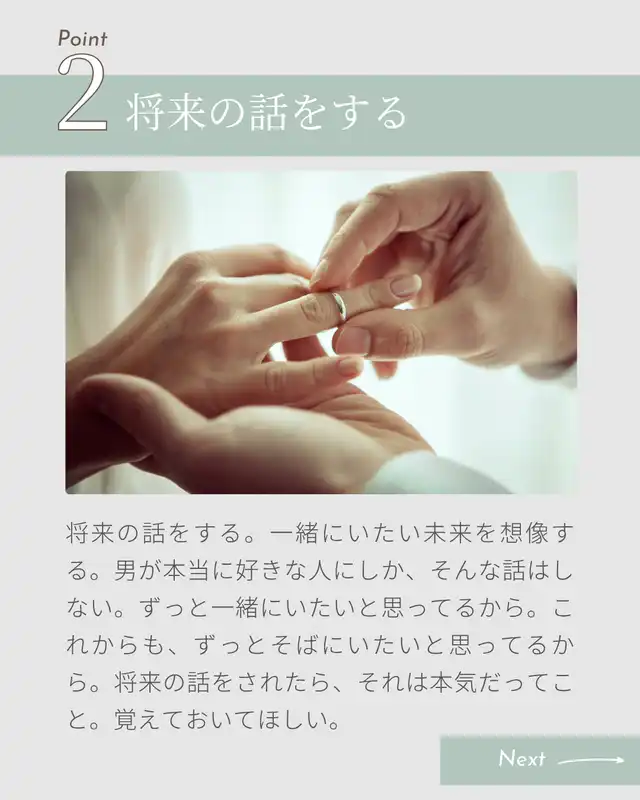 Point
2 将来の話をする

将来の話をする。一緒にいたい未来を想像する。男が本当に好きな人にしか、そんな話はしない。ずっと一緒にいたいと思ってるから。これからも、ずっとそばにいたいと思ってるから。将来の話をされたら、それは本気だってこと。覚えておいてほしい。

Next