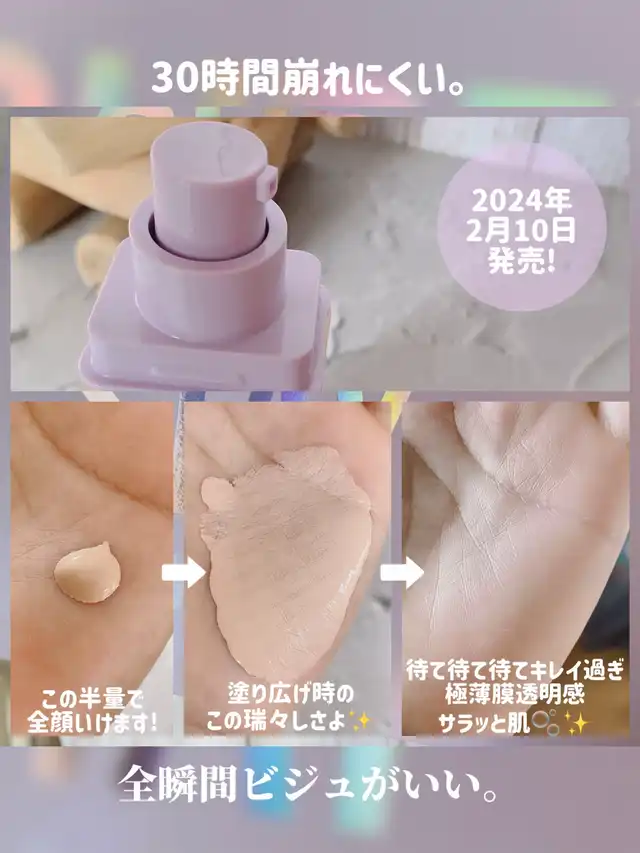 30時間崩れにくい。

2024年
2月10日
発売!

この半量で
全顔いけます!

塗り広げ時の
この瑞々しさよ✨

待て待て待てキレイ過ぎ
極薄膜透明感
サラッと肌🫧✨

全瞬間ビジュがいい。