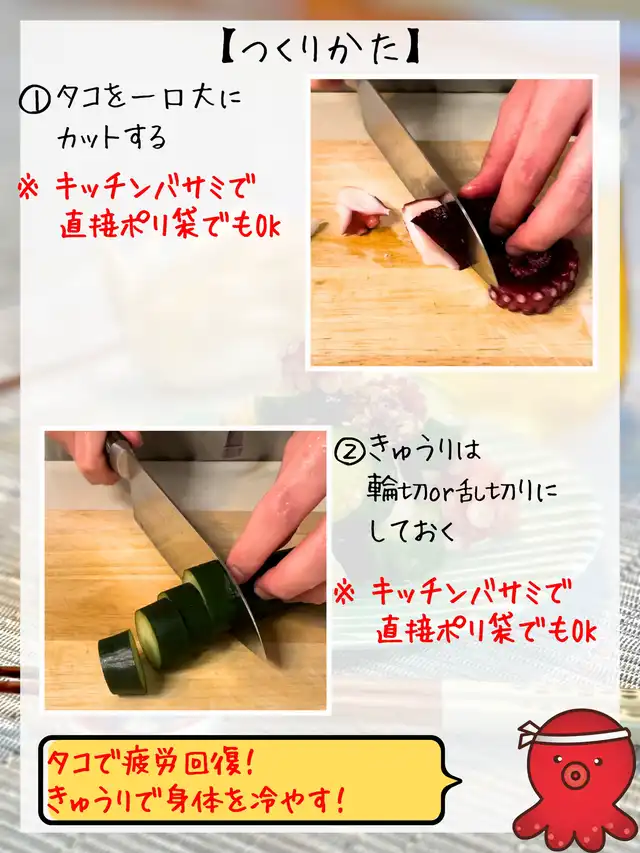 【つくりかた】

①タコを一口大にカットする

※ キッチンバサミで直接ポリ袋でもOK

②きゅうりは輪切or乱切りにしておく

※ キッチンバサミで直接ポリ袋でもOK

タコで疲労回復!
きゅうりで身体を冷やす!