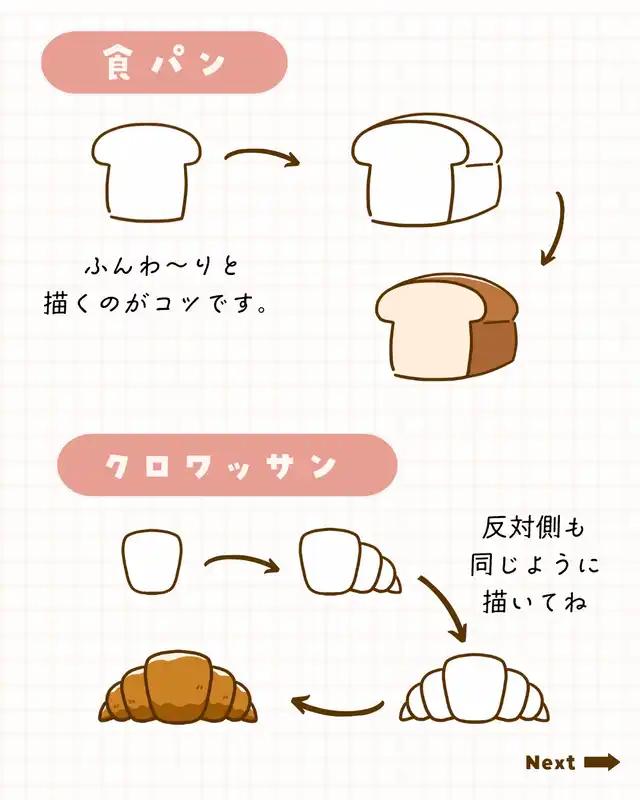 食パン

ふんわ〜りと
描くのがコツです。

クロワッサン

反対側も
同じように
描いてね

Next