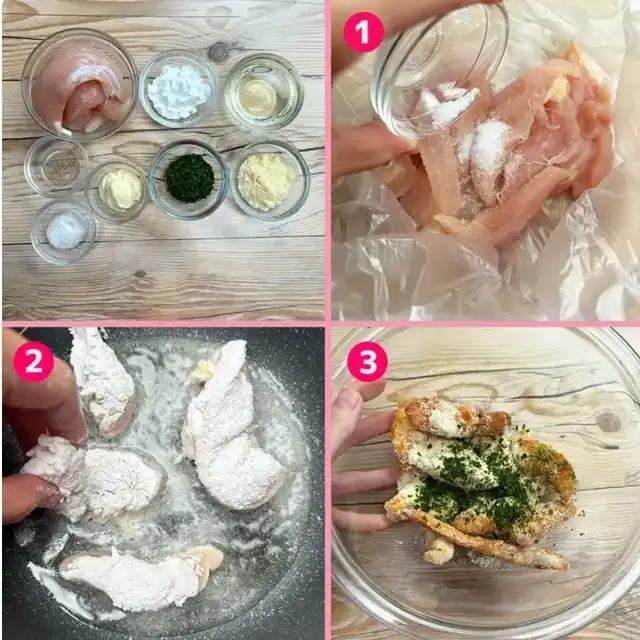 1

2

3