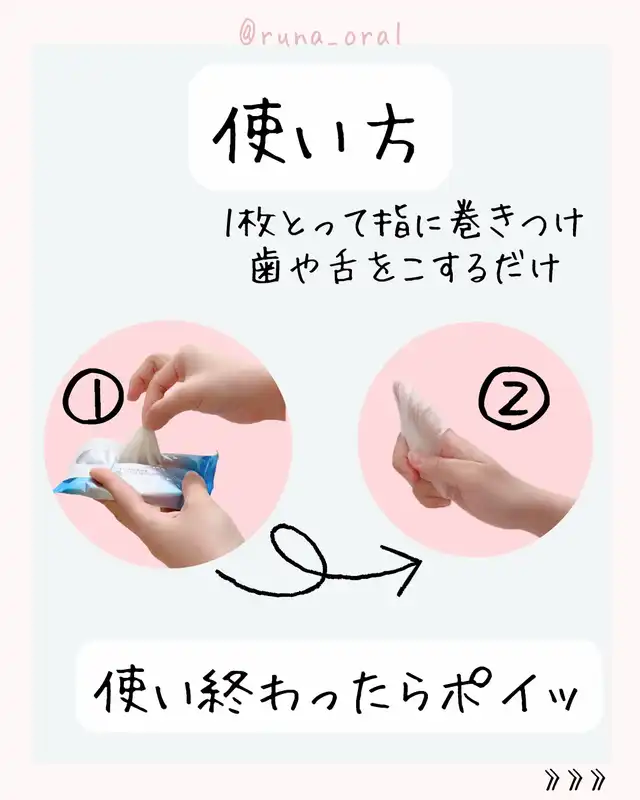 @runa_oral

使い方

1枚とって指に巻きつけ
歯や舌をこするだけ

①

②

使い終わったらポイッ

》》》