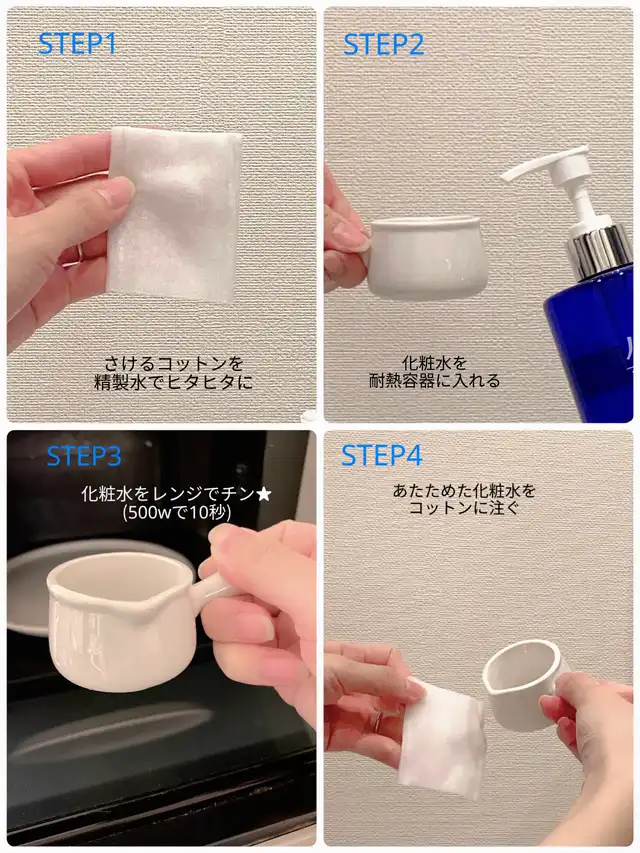 STEP1

さけるコットンを
精製水でヒタヒタに

STEP2

化粧水を
耐熱容器に入れる

STEP3

化粧水をレンジでチン★
(500wで10秒)

STEP4

あたためた化粧水を
コットンに注ぐ