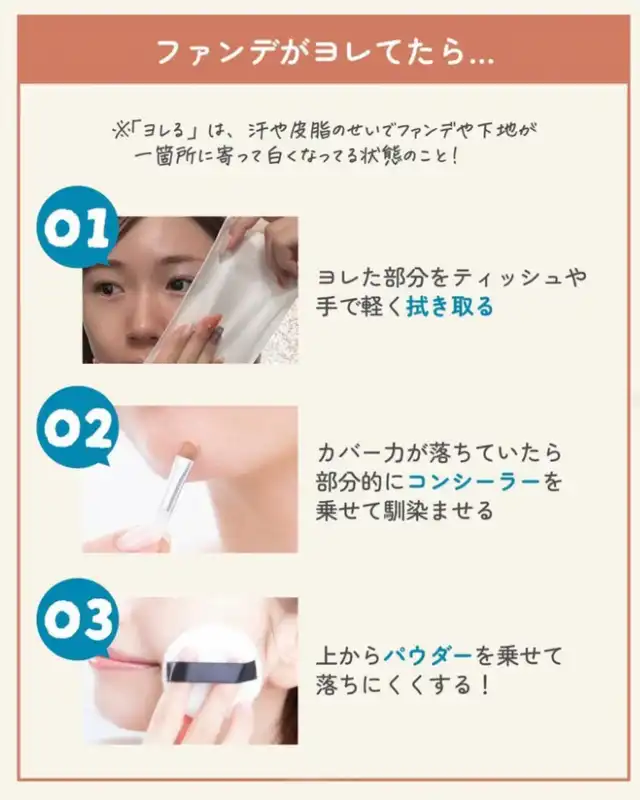 ファンデがヨレてたら…

※「ヨレる」は、汗や皮脂のせいでファンデや下地が一箇所に寄って白くなってる状態のこと！

01

ヨレた部分をティッシュや手で軽く拭き取る

02

カバー力が落ちていたら部分的にコンシーラーを乗せて馴染ませる

03

上からパウダーを乗せて落ちにくくする！