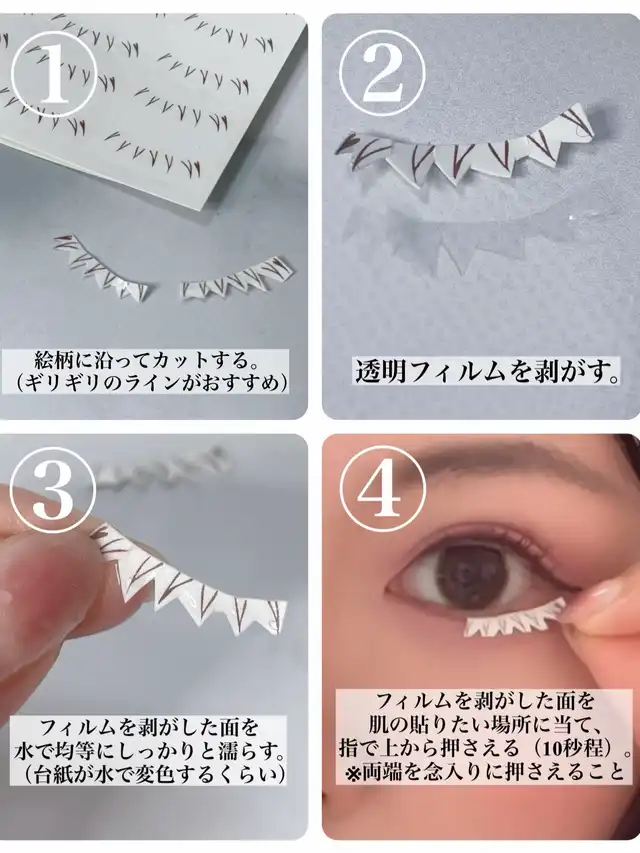 ①

絵柄に沿ってカットする。
(ギリギリのラインがおすすめ)

②

透明フィルムを剥がす。

③

フィルムを剥がした面を
水で均等にしっかりと濡らす。
(台紙が水で変色するくらい)

④

フィルムを剥がした面を
肌の貼りたい場所に当て、
指で上から押さえる(10秒程)。
※両端を念入りに押さえること