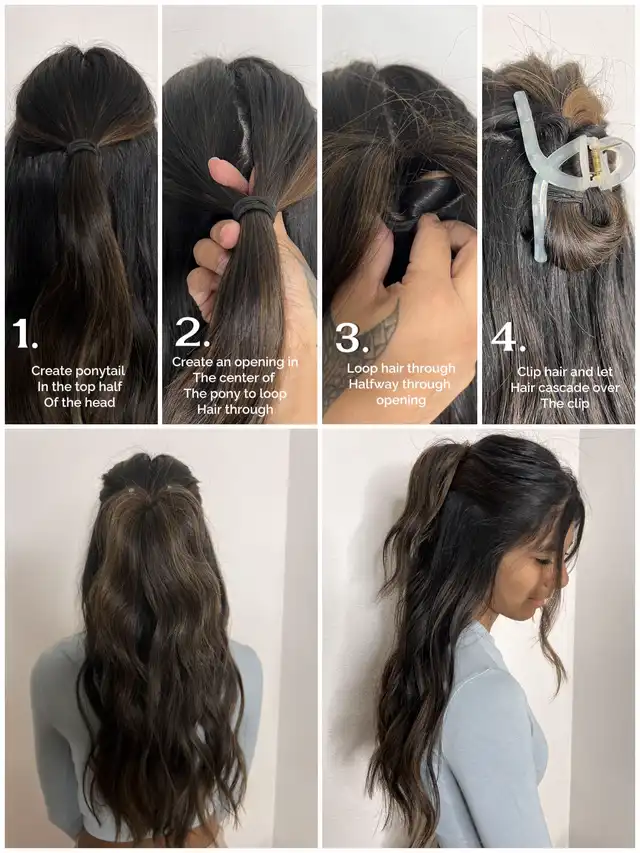 1.
Create ponytail
In the top half
Of the head

2.
Create an opening in
The center of
The pony to loop
Hair through

3.
Loop hair through
Halfway through
opening

4.
Clip hair and let
Hair cascade over
The clip