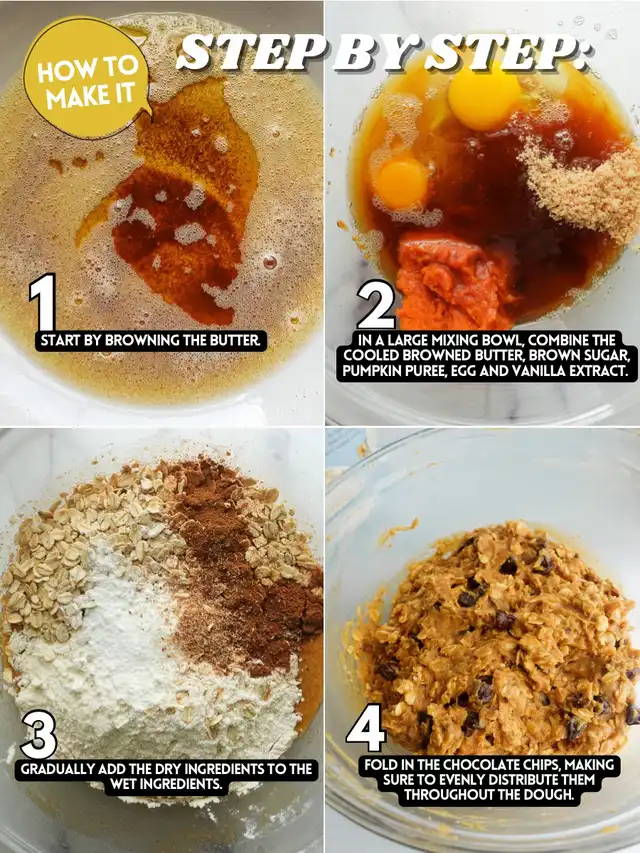 HOW TO MAKE IT

STEP BY STEP:

1
START BY BROWNING THE BUTTER.

2
IN A LARGE MIXING BOWL, COMBINE THE COOLED BROWNED BUTTER, BROWN SUGAR, PUMPKIN PUREE, EGG AND VANILLA EXTRACT.

3
GRADUALLY ADD THE DRY INGREDIENTS TO THE WET INGREDIENTS.

4
FOLD IN THE CHOCOLATE CHIPS, MAKING SURE TO EVENLY DISTRIBUTE THEM THROUGHOUT THE DOUGH.