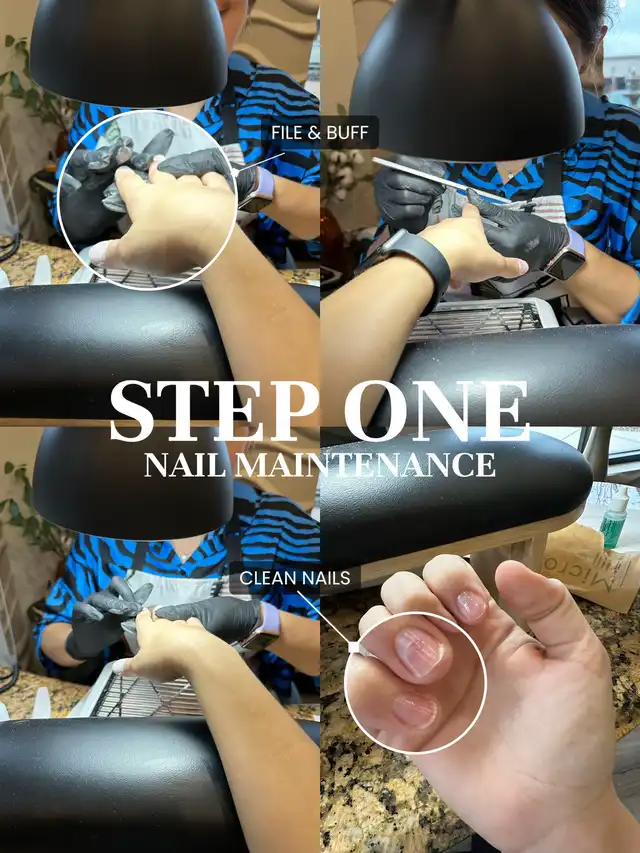 FILE & BUFF

STEP ONE
NAIL MAINTENANCE

CLEAN NAILS

Micro