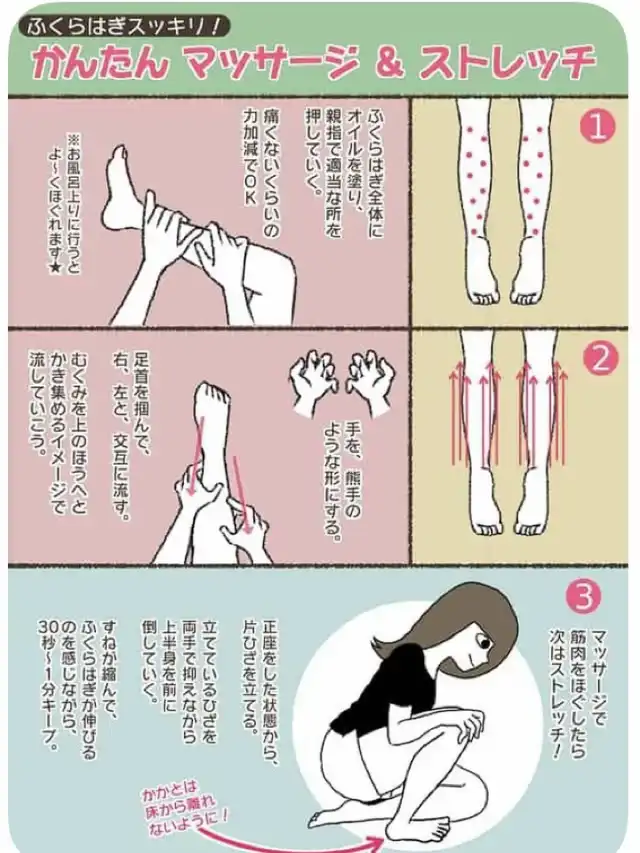 ふくらはぎスッキリ!
かんたん マッサージ & ストレッチ

1

ふくらはぎ全体にオイルを塗り、親指で適当な所を押していく。

痛くないくらいの力加減でOK

※お風呂上りに行うとよ~くほぐれます★

2

手を、熊手のような形にする。

足首を掴んで、右、左と、交互に流す。

むくみを上のほうへとかき集めるイメージで流していこう。

3

マッサージで筋肉をほぐしたら次はストレッチ!

正座をした状態から、片ひざを立てる。

立てているひざを両手で抑えながら上半身を前に倒していく。

すねが掴んで、ふくらはぎが伸びるのを感じながら、30秒~1分キープ。

かかとは床から離れないように!