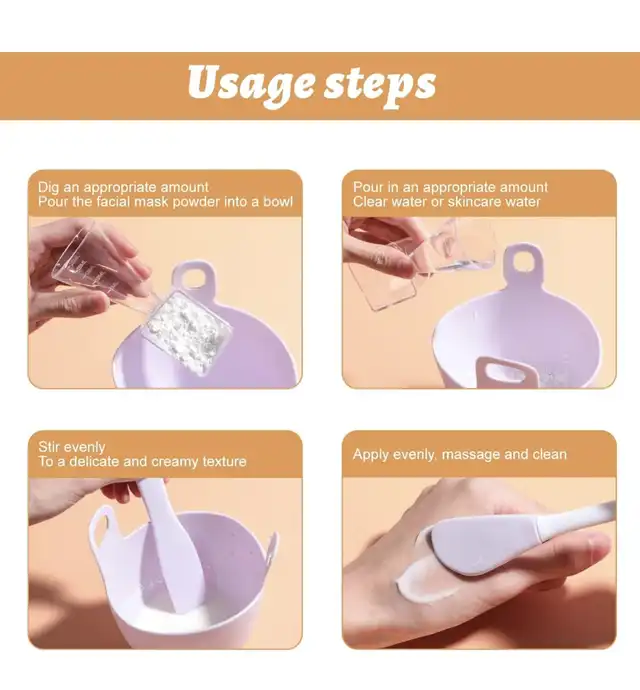 Usage steps

Dig an appropriate amount
Pour the facial mask powder into a bowl

Pour in an appropriate amount
Clear water or skincare water

Stir evenly
To a delicate and creamy texture

Apply evenly, massage and clean