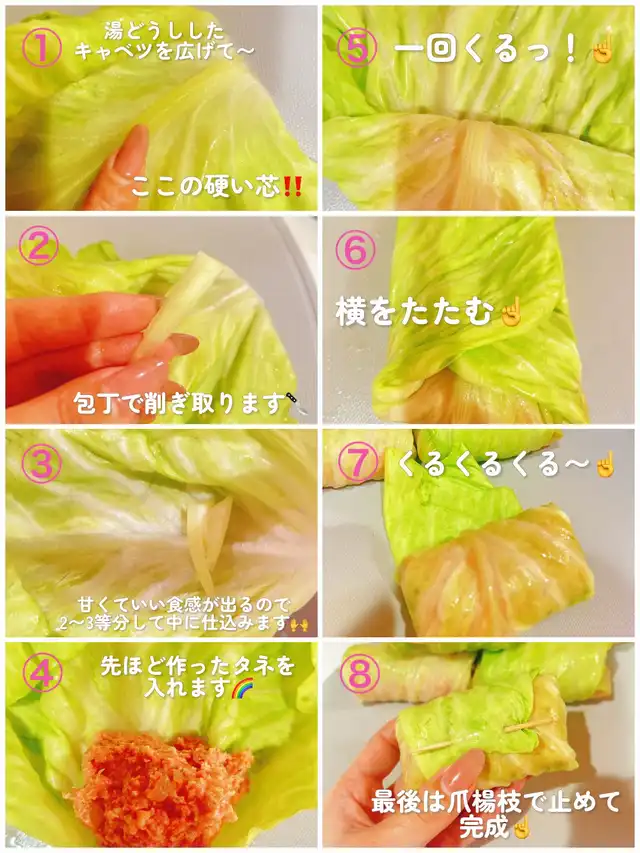 ①
湯どうしした
キャベツを広げて〜

ここの硬い芯‼️

②

包丁で削ぎ取ります🔪

③

甘くていい食感が出るので
2〜3等分して中に仕込みます🙌

④
先ほど作ったタネを
入れます🌈

⑤ 一回くるっ！☝️

⑥

横をたたむ☝️

⑦ くるくるくる〜☝️

⑧

最後は爪楊枝で止めて
完成☝️