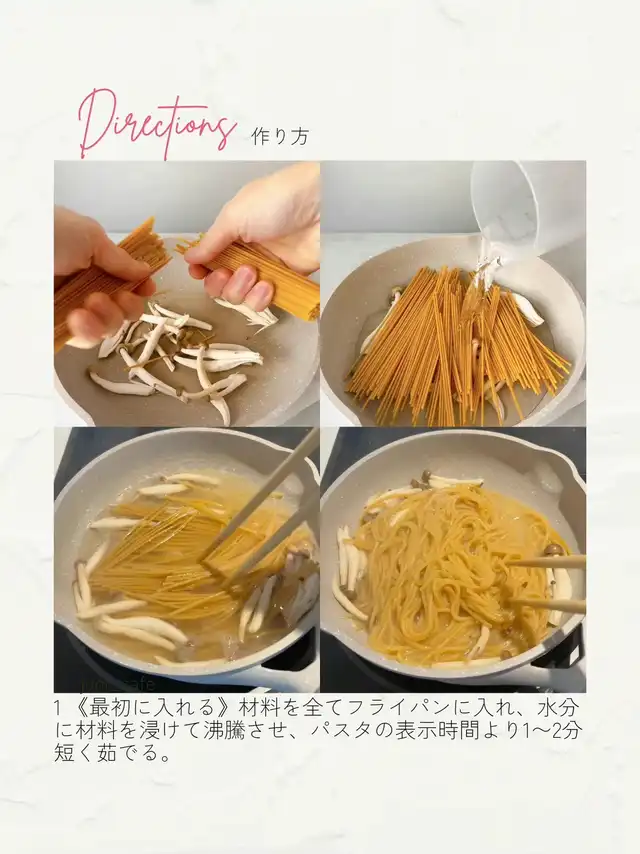 Directions 作り方

1《最初に入れる》材料を全てフライパンに入れ、水分に材料を浸けて沸騰させ、パスタの表示時間より1〜2分短く茹でる。