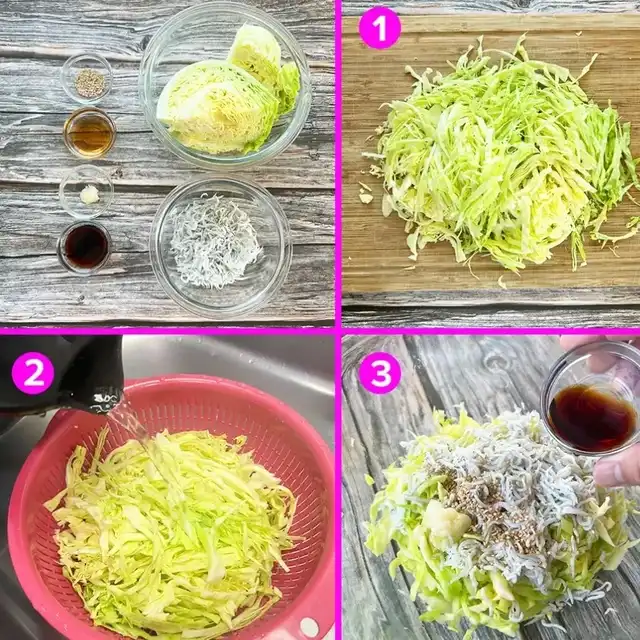 1

2

3