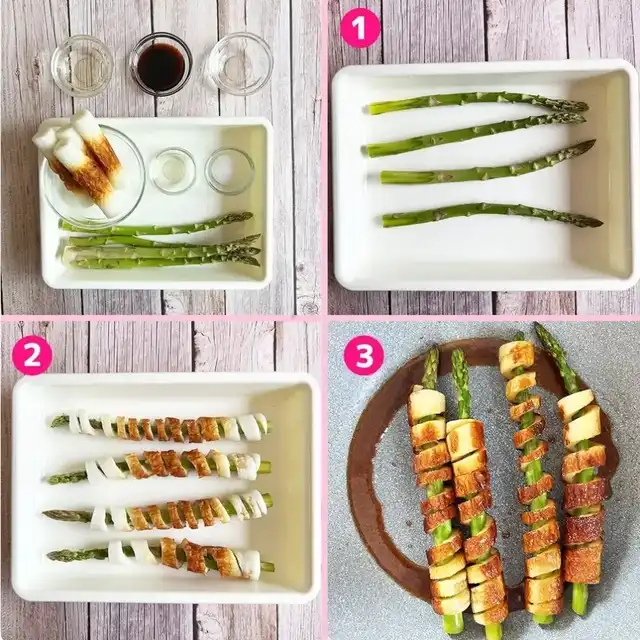 1

2

3