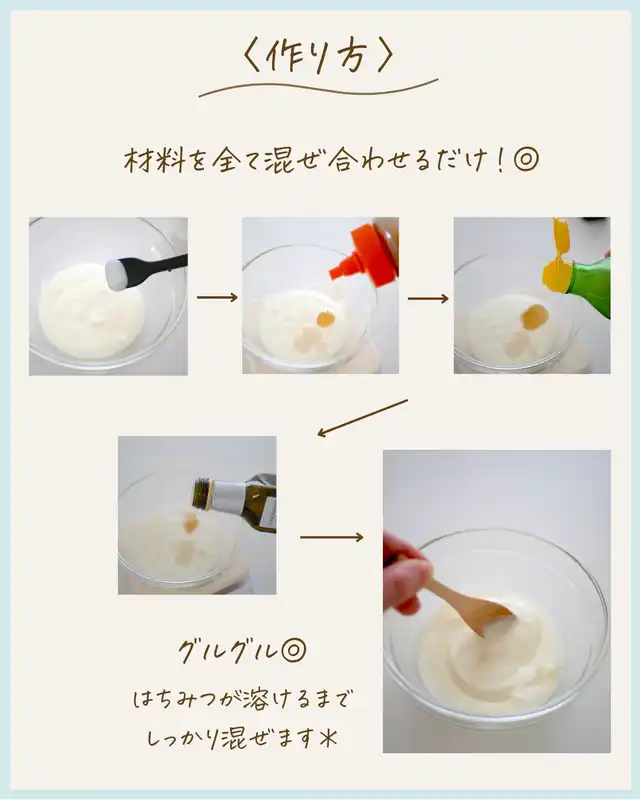 〈作り方〉

材料を全て混ぜ合わせるだけ！◎

グルグル◎

はちみつが溶けるまで
しっかり混ぜます＊