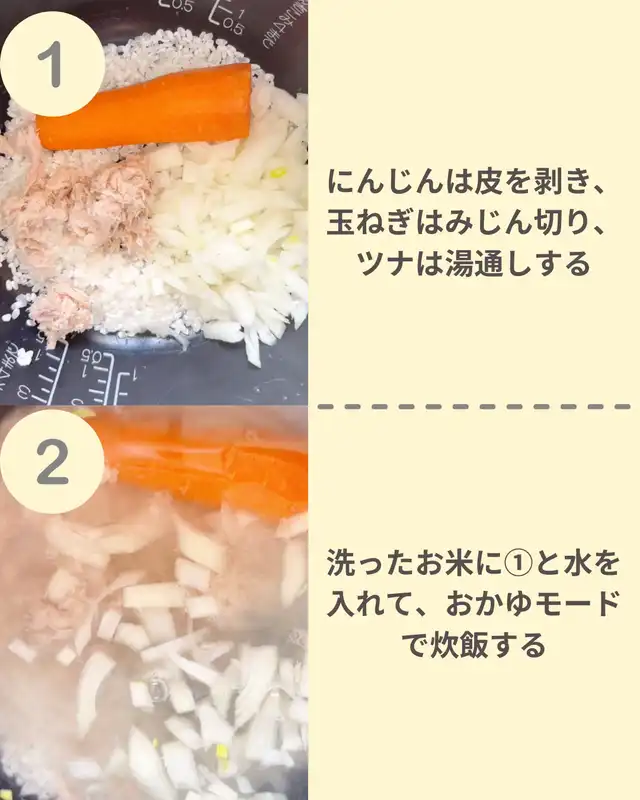 1

にんじんは皮を剥き、玉ねぎはみじん切り、ツナは湯通しする

2

洗ったお米に①と水を入れて、おかゆモードで炊飯する