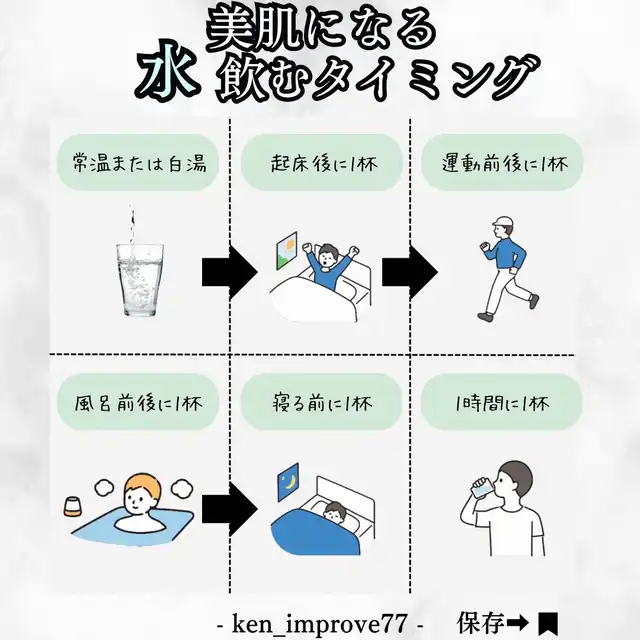 美肌になる
水 飲むタイミング

常温または白湯

起床後に1杯

運動前後に1杯

風呂前後に1杯

寝る前に1杯

1時間に1杯

- ken_improve77 -

保存➡