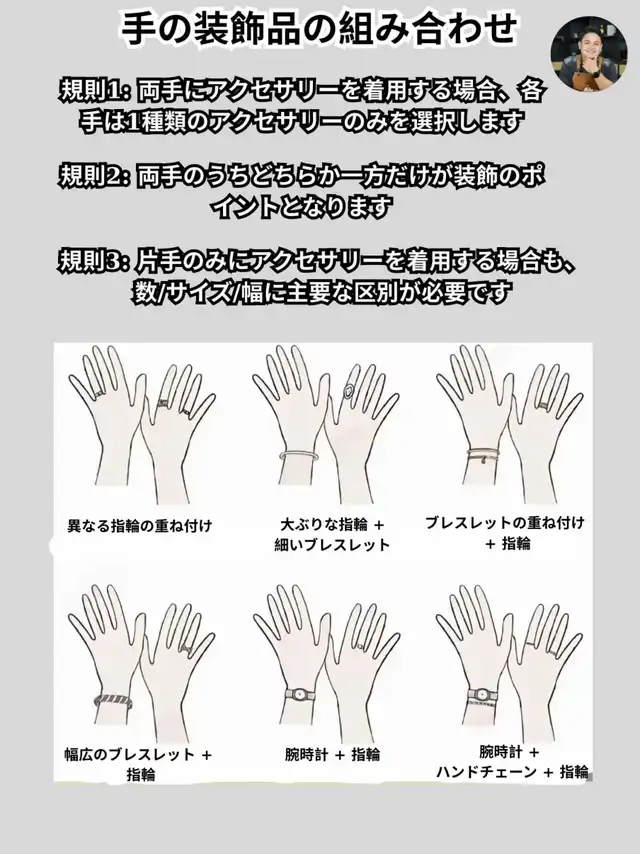 手の装飾品の組み合わせ

規則1: 両手にアクセサリーを着用する場合、各手は1種類のアクセサリーのみを選択します

規則2: 両手のうちどちらか一方だけが装飾のポイントとなります

規則3: 片手のみにアクセサリーを着用する場合も、数/サイズ/幅に主要な区別が必要です

異なる指輪の重ね付け

大ぶりな指輪 + 細いブレスレット

ブレスレットの重ね付け + 指輪

幅広のブレスレット + 指輪

腕時計 + 指輪

腕時計 + ハンドチェーン + 指輪