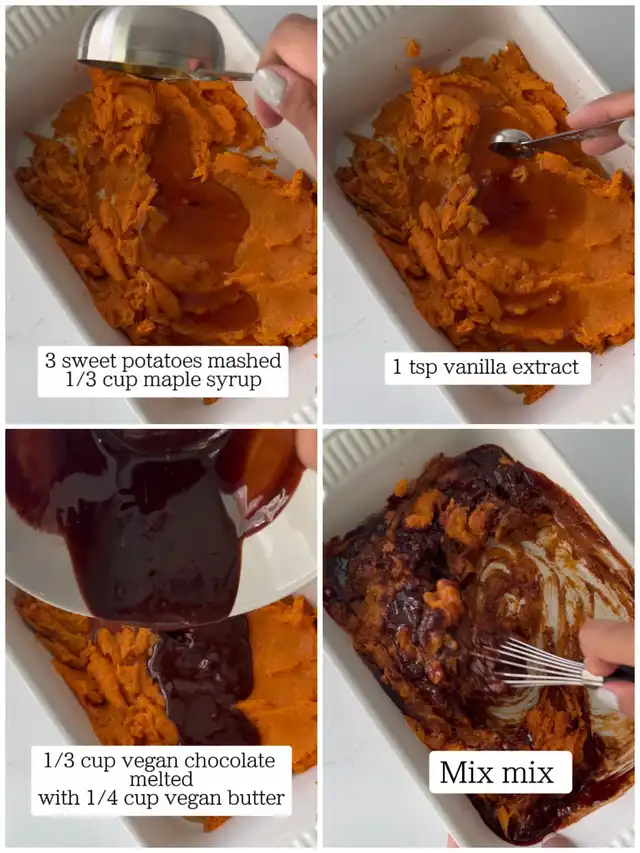 3 sweet potatoes mashed
1/3 cup maple syrup

1 tsp vanilla extract

1/3 cup vegan chocolate melted
with 1/4 cup vegan butter

Mix mix