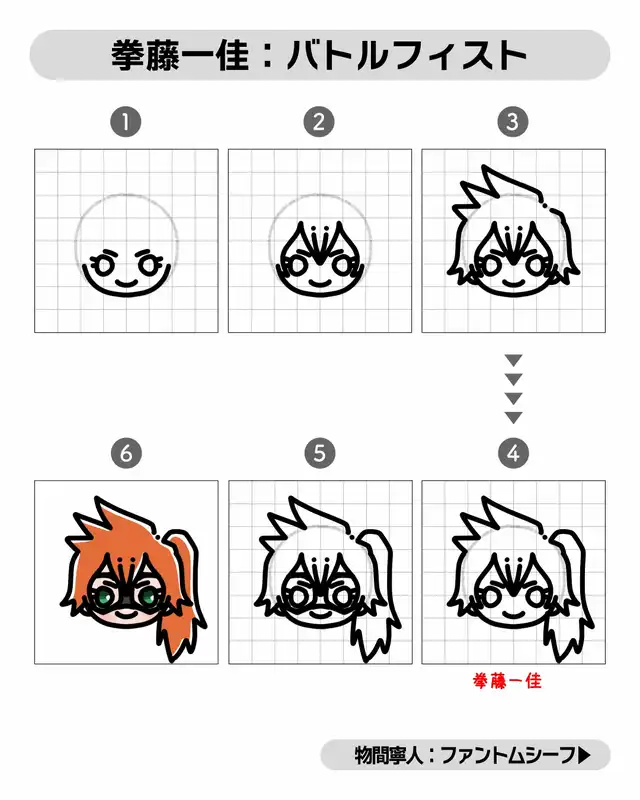 拳藤一佳：バトルフィスト

1

2

3

6

5

4

拳藤一佳

物間寧人：ファントムシーフ▶