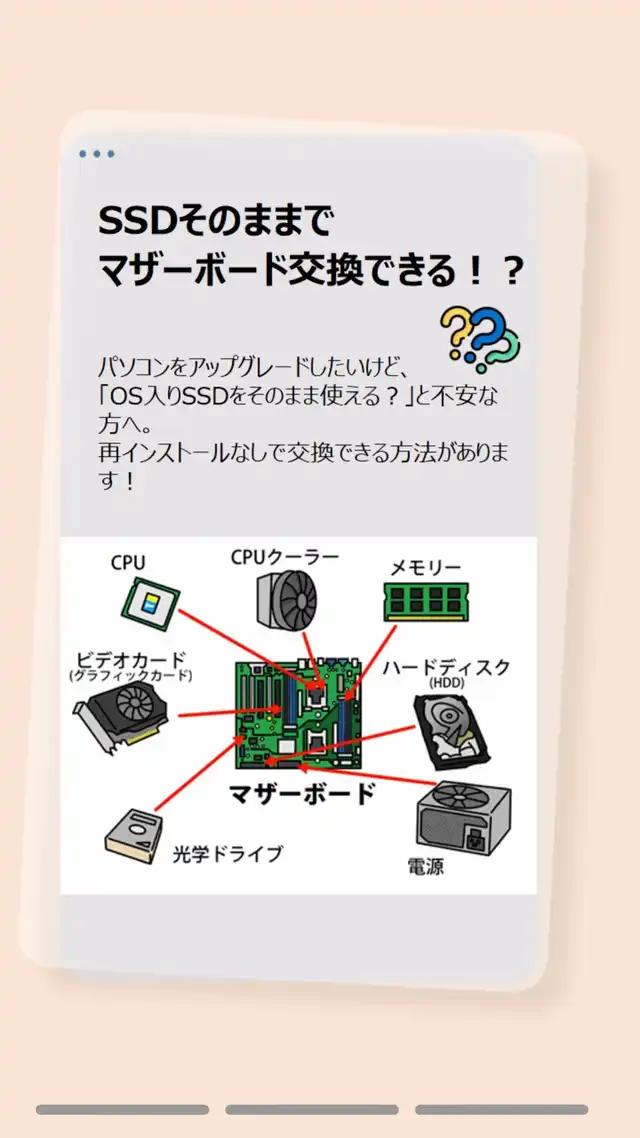 SSDそのままで
マザーボード交換できる！？

パソコンをアップグレードしたいけど、「OS入りSSDをそのまま使える？」と不安な方へ。
再インストールなしで交換できる方法があります！

CPU
CPUクーラー
メモリー
ビデオカード
(グラフィックカード)
ハードディスク
(HDD)
マザーボード
光学ドライブ
電源