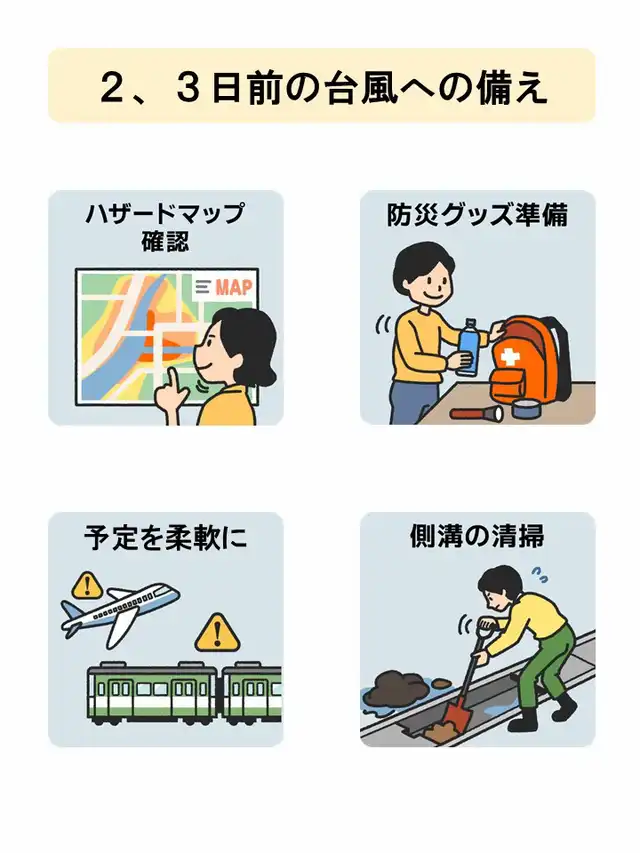 2、3日前の台風への備え

ハザードマップ確認

MAP

防災グッズ準備

予定を柔軟に

側溝の清掃