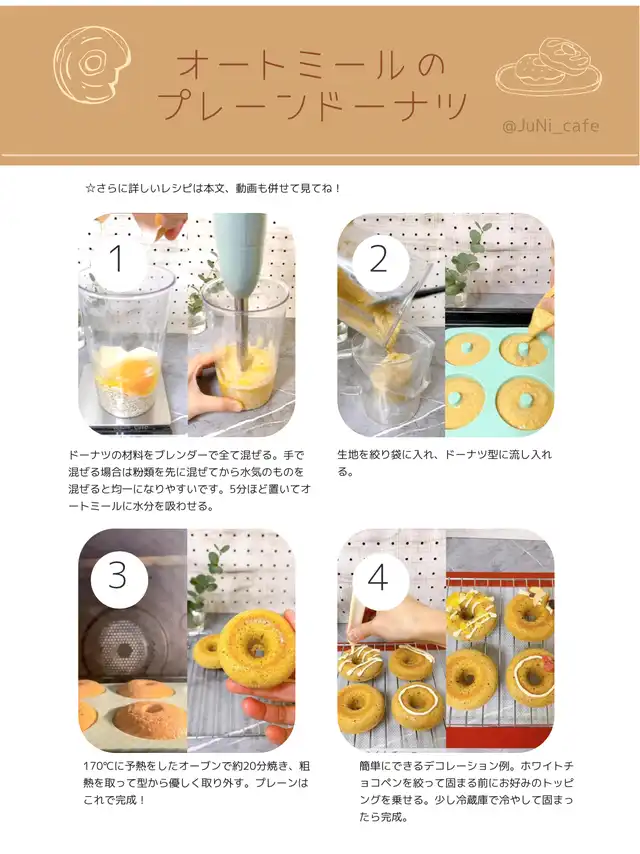 オートミールの
プレーンドーナツ

@JuNi_cafe

☆さらに詳しいレシピは本文、動画も併せて見てね！

1

ドーナツの材料をブレンダーで全て混ぜる。手で混ぜる場合は粉類を先に混ぜてから水気のものを混ぜると均一になりやすいです。5分ほど置いてオートミールに水分を吸わせる。

2

生地を絞り袋に入れ、ドーナツ型に流し入れる。

3

170℃に予熱をしたオーブンで約20分焼き、粗熱を取って型から優しく取り外す。プレーンはこれで完成！

4

簡単にできるデコレーション例。ホワイトチョコペンを絞って固まる前にお好みのトッピングを乗せる。少し冷蔵庫で冷やして固まったら完成。