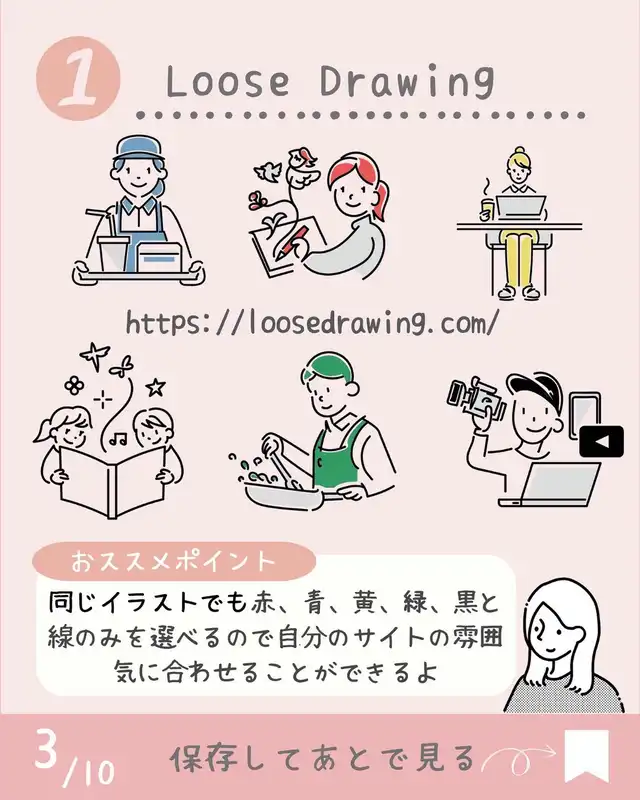 1 Loose Drawing

https://loosedrawing.com/

おススメポイント

同じイラストでも赤、青、黄、緑、黒と線のみを選べるので自分のサイトの雰囲気に合わせることができるよ

3/10 保存してあとで見る