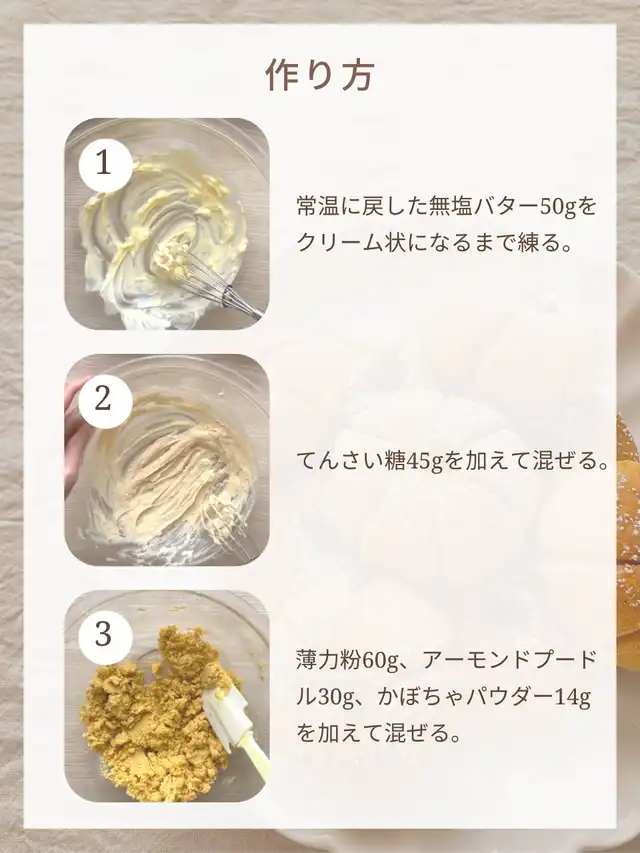 作り方

1

常温に戻した無塩バター50gをクリーム状になるまで練る。

2

てんさい糖45gを加えて混ぜる。

3

薄力粉60g、アーモンドプードル30g、かぼちゃパウダー14gを加えて混ぜる。