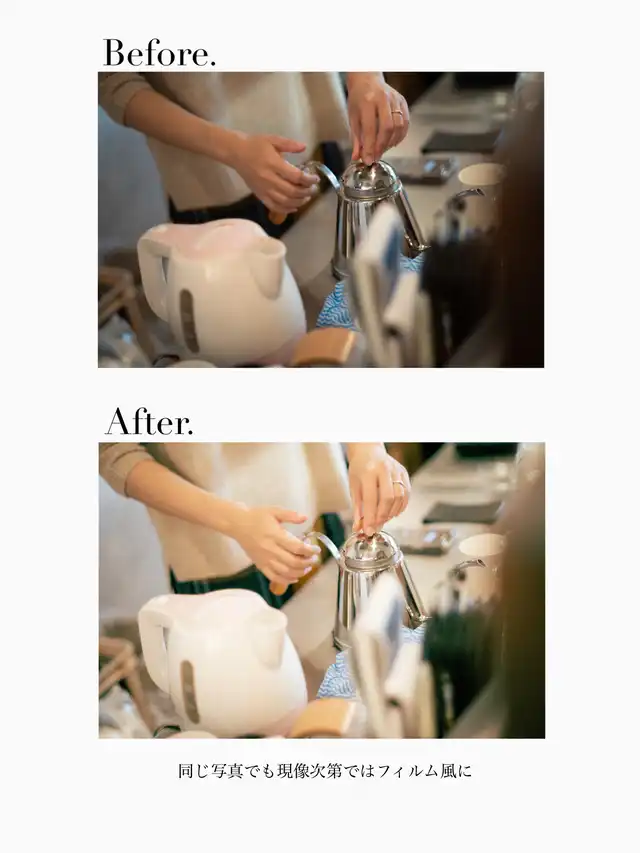 Before.

After.

同じ写真でも現像次第ではフィルム風に