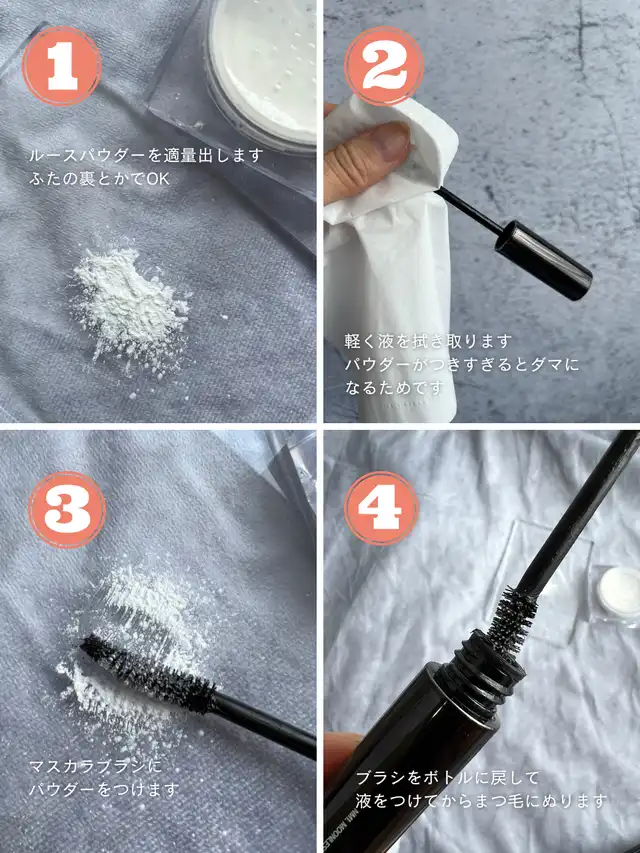 1

ルースパウダーを適量出します
ふたの裏とかでOK

2

軽く液を拭き取ります
パウダーがつきすぎるとダマになるためです

3

マスカラブラシに
パウダーをつけます

4

ブラシをボトルに戻して
液をつけてからまつ毛にぬります