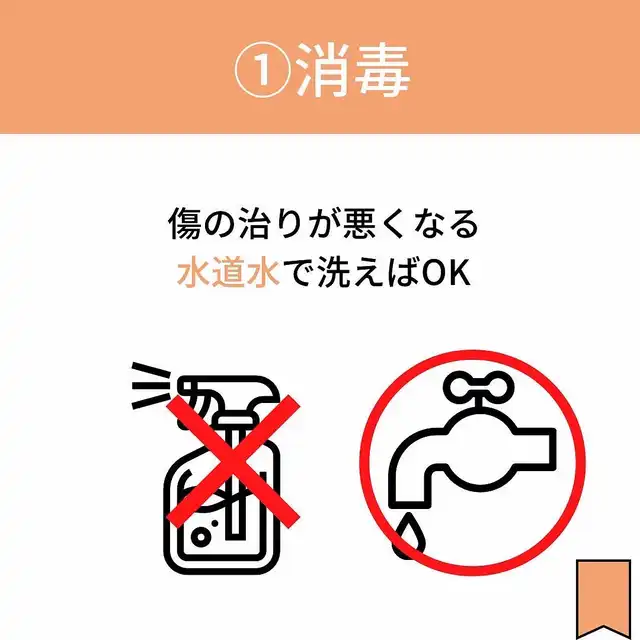 ①消毒

傷の治りが悪くなる
水道水で洗えばOK