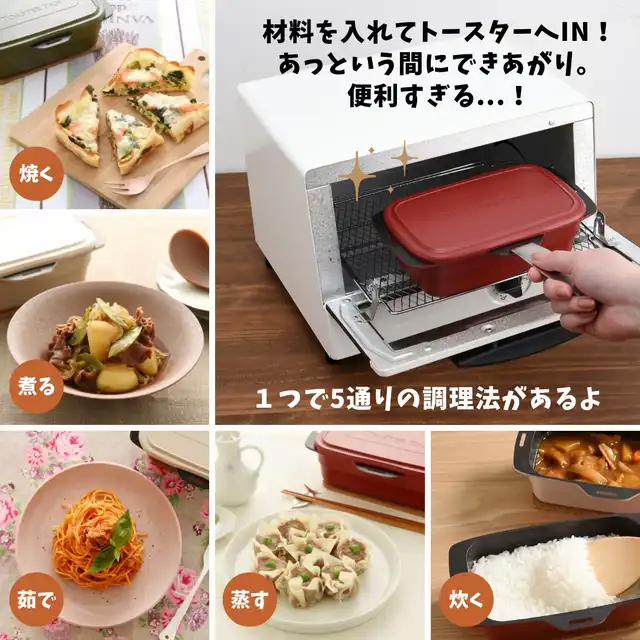 材料を入れてトースターへIN！
あっという間にできあがり。
便利すぎる…！

焼く

煮る

１つで5通りの調理法があるよ

茹で

蒸す

炊く