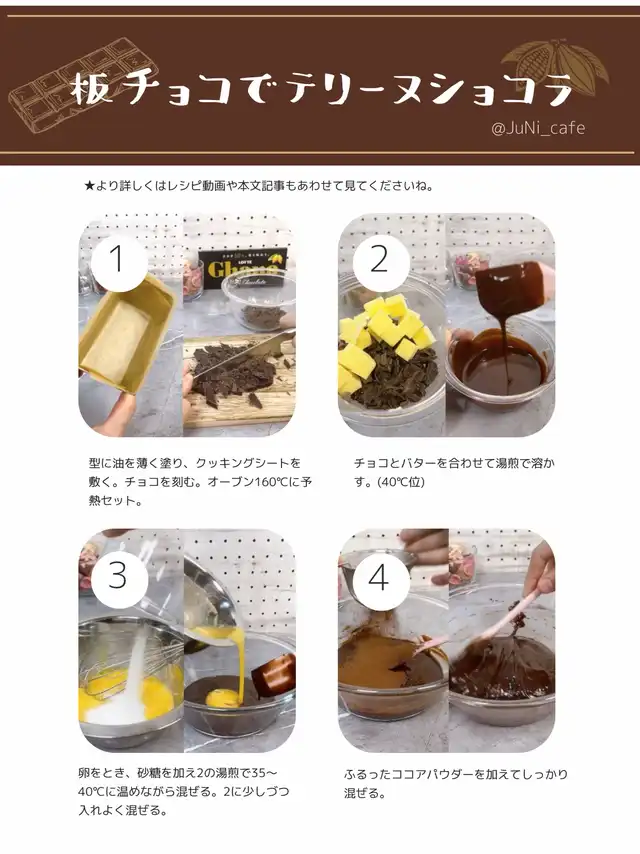 板チョコでテリーヌショコラ

@JuNi_cafe

★より詳しくはレシピ動画や本文記事もあわせて見てくださいね。

1

Ghana

型に油を薄く塗り、クッキングシートを敷く。チョコを刻む。オーブン160℃に予熱セット。

2

チョコとバターを合わせて湯煎で溶かす。(40℃位)

3

卵をとき、砂糖を加え2の湯煎で35〜40℃に温めながら混ぜる。2に少しづつ入れよく混ぜる。

4

ふるったココアパウダーを加えてしっかり混ぜる。