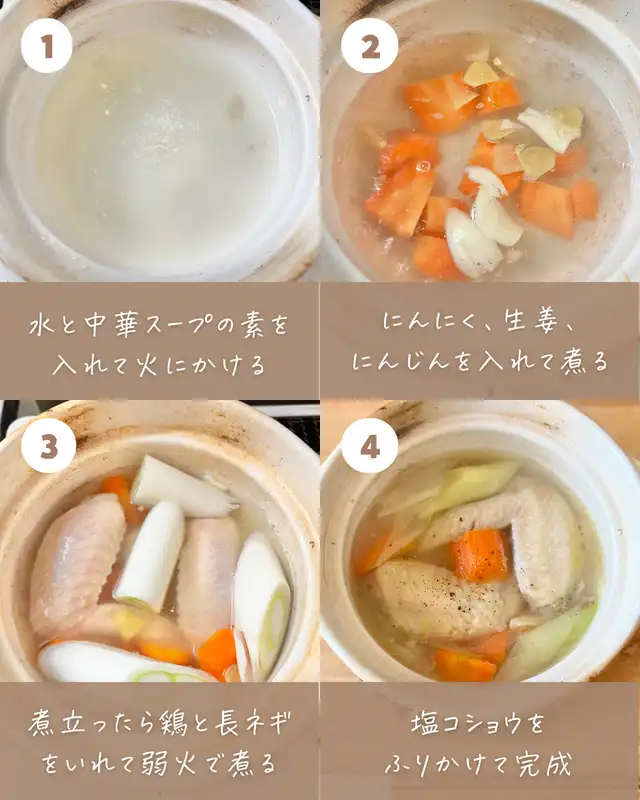 1

水と中華スープの素を入れて火にかける

2

にんにく、生姜、にんじんを入れて煮る

3

煮立ったら鶏と長ネギをいれて弱火で煮る

4

塩コショウをふりかけて完成