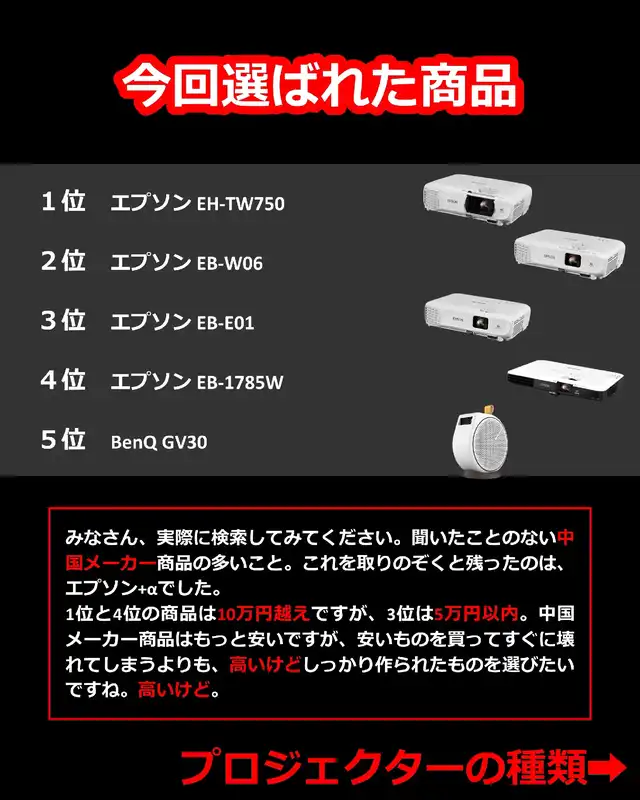 今回選ばれた商品

1位　エプソン EH-TW750
2位　エプソン EB-W06
3位　エプソン EB-E01
4位　エプソン EB-1785W
5位　BenQ GV30

みなさん、実際に検索してみてください。聞いたことのない中国メーカー商品の多いこと。これを取りのぞくと残ったのは、エプソン+αでした。
1位と4位の商品は10万円越えですが、3位は5万円以内。中国メーカー商品はもっと安いですが、安いものを買ってすぐに壊れてしまうよりも、高いけどしっかり作られたものを選びたいですね。高いけど。

プロジェクターの種類➡