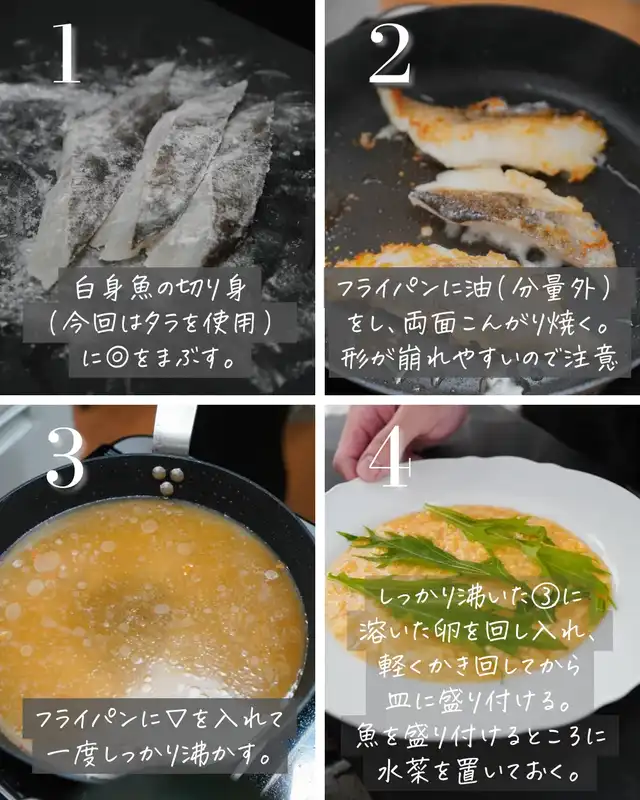 1

白身魚の切り身
(今回はタラを使用)
に◎をまぶす。

2

フライパンに油(分量外)
をし、両面こんがり焼く。
形が崩れやすいので注意

3

フライパンに▽を入れて
一度しっかり沸かす。

4

しっかり沸いた③に
溶いた卵を回し入れ、
軽くかき回してから
皿に盛り付ける。
魚を盛り付けるところに
水菜を置いておく。