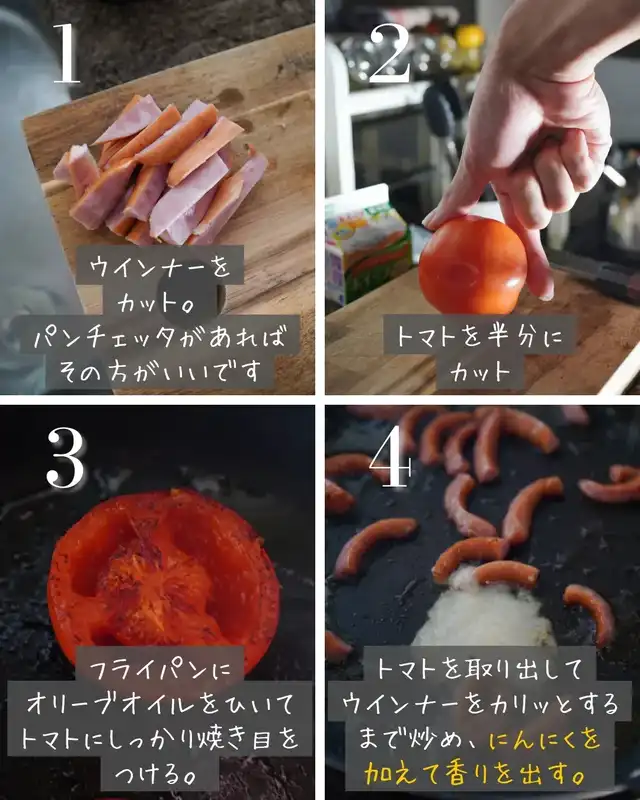 1

ウインナーを
カット。
パンチェッタがあれば
その方がいいです

2

トマトを半分に
カット

3

フライパンに
オリーブオイルをひいて
トマトにしっかり焼き目を
つける。

4

トマトを取り出して
ウインナーをカリッとする
まで炒め、にんにくを
加えて香りを出す。